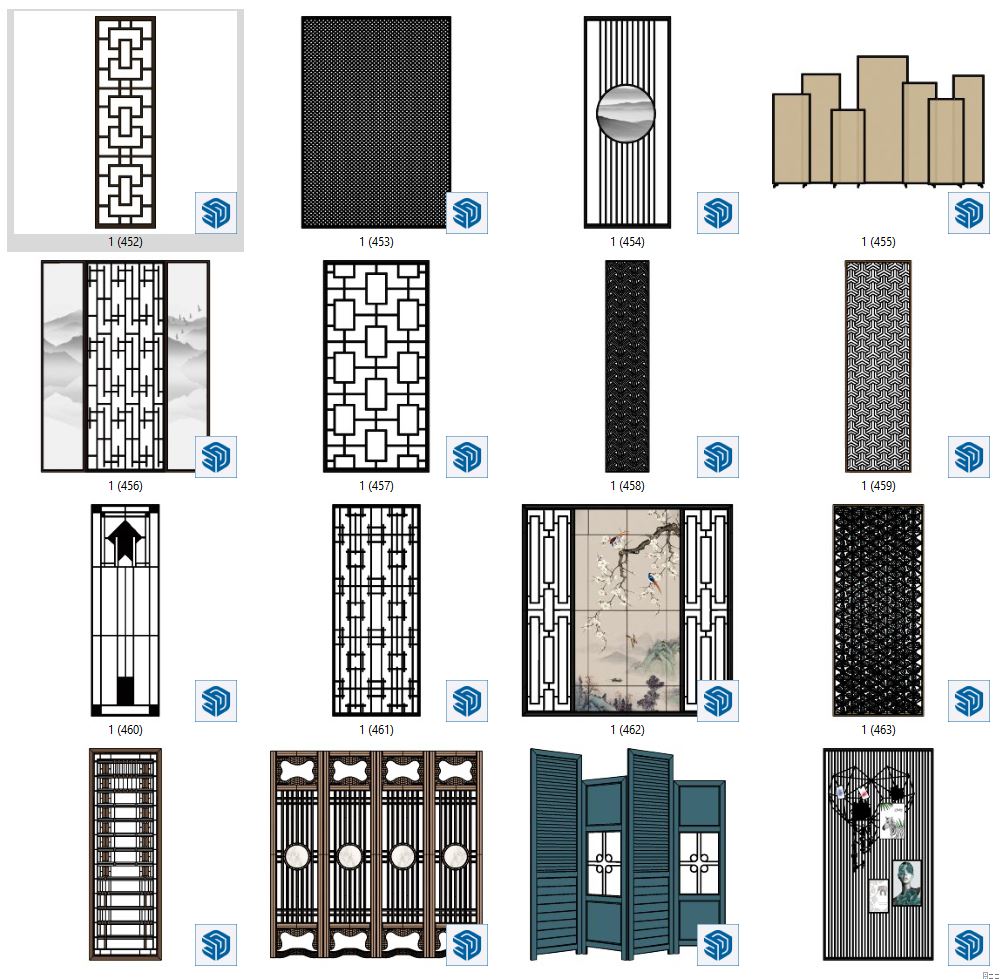 1 (452)

1 (453)

1 (454)

1 (455)

1 (456)

1 (457)

1 (458)

1 (459)

1 (460)

1 (461)

1 (462)

1 (463)